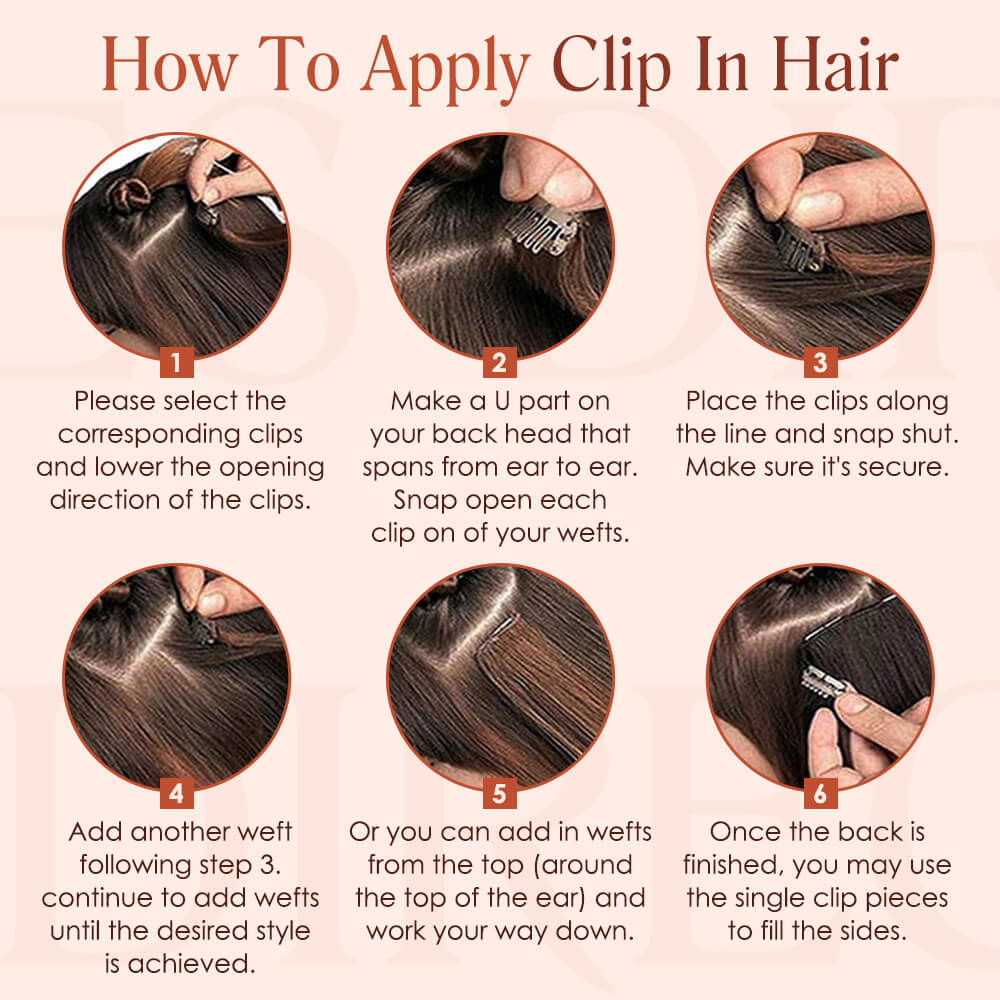 How To Apply Clip In Hair

1
Please select the corresponding clips and lower the opening direction of the clips.

2
Make a U part on your back head that spans from ear to ear. Snap open each clip on of your wefts.

3
Place the clips along the line and snap shut. Make sure it's secure.

4
Add another weft following step 3. continue to add wefts until the desired style is achieved.

5
Or you can add in wefts from the top (around the top of the ear) and work your way down.

6
Once the back is finished, you may use the single clip pieces to fill the sides.